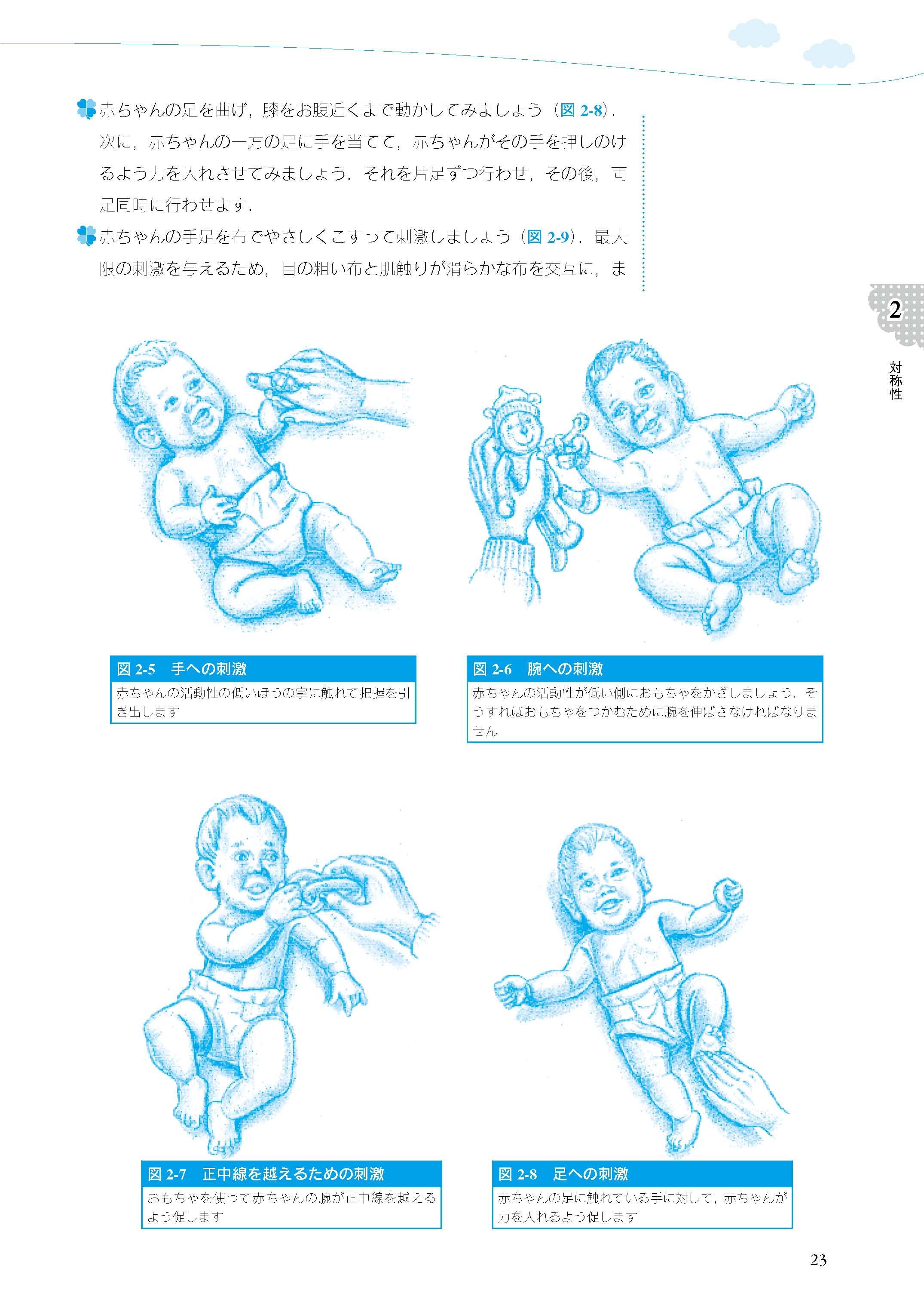 赤ちゃんの足を曲げ，膝をお腹近くまで動かしてみましょう（図 2-8）．次に，赤ちゃんの一方の足に手を当てて，赤ちゃんがその手を押しのけるよう力を入れさせてみましょう．それを片足ずつ行わせ，その後，両足同時に行わせます．

赤ちゃんの手足を布でやさしくこすって刺激しましょう（図 2-9）．最大限の刺激を与えるため，目の粗い布と肌触りが滑らかな布を交互に，ま

2

対称性

図 2-5　手への刺激
赤ちゃんの活動性の低いほうの掌に触れて把握を引き出します

図 2-6　腕への刺激
赤ちゃんの活動性が低い側におもちゃをかざしましょう．そうすればおもちゃをつかむために腕を伸ばさなければなりません

図 2-7　正中線を越えるための刺激
おもちゃを使って赤ちゃんの腕が正中線を越えるよう促します

図 2-8　足への刺激
赤ちゃんの足に触れている手に対して，赤ちゃんが力を入れるよう促します

23